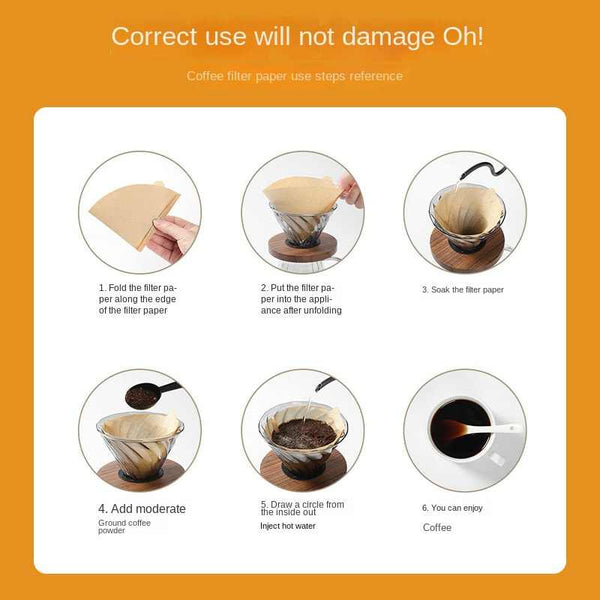 Correct use will not damage Oh!

Coffee filter paper use steps reference

1. Fold the filter paper along the edge of the filter paper

2. Put the filter paper into the appliance after unfolding

3. Soak the filter paper

4. Add moderate

Ground coffee powder

5. Draw a circle from the inside out

Inject hot water

6. You can enjoy

Coffee