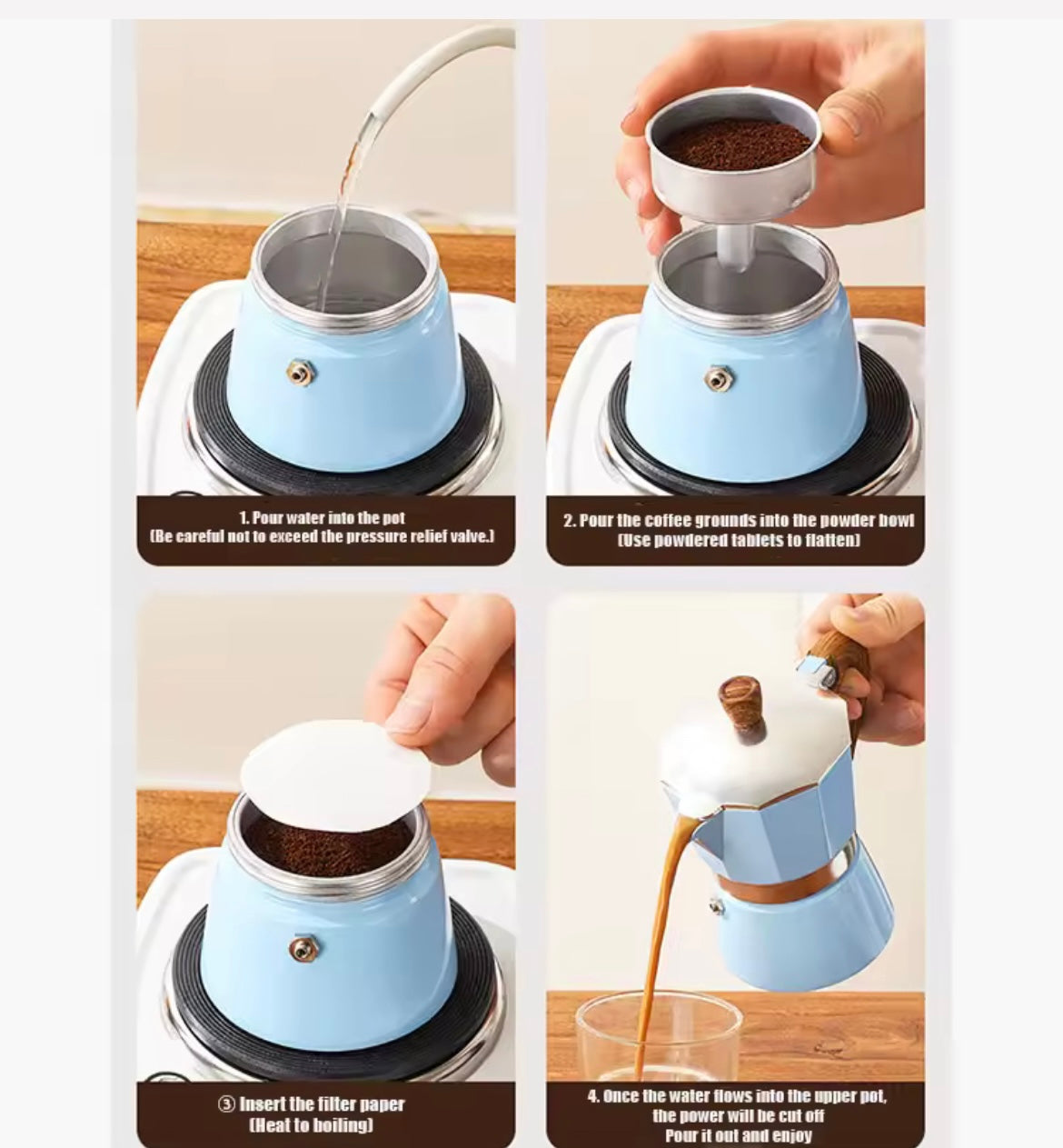 1. Pour water into the pot
(Be careful not to exceed the pressure relief valve.)

2. Pour the coffee grounds into the powder bowl
(Use powdered tablets to flatten)

③ Insert the filter paper
(Heat to boiling)

4. Once the water flows into the upper pot, the power will be cut off
Pour it out and enjoy