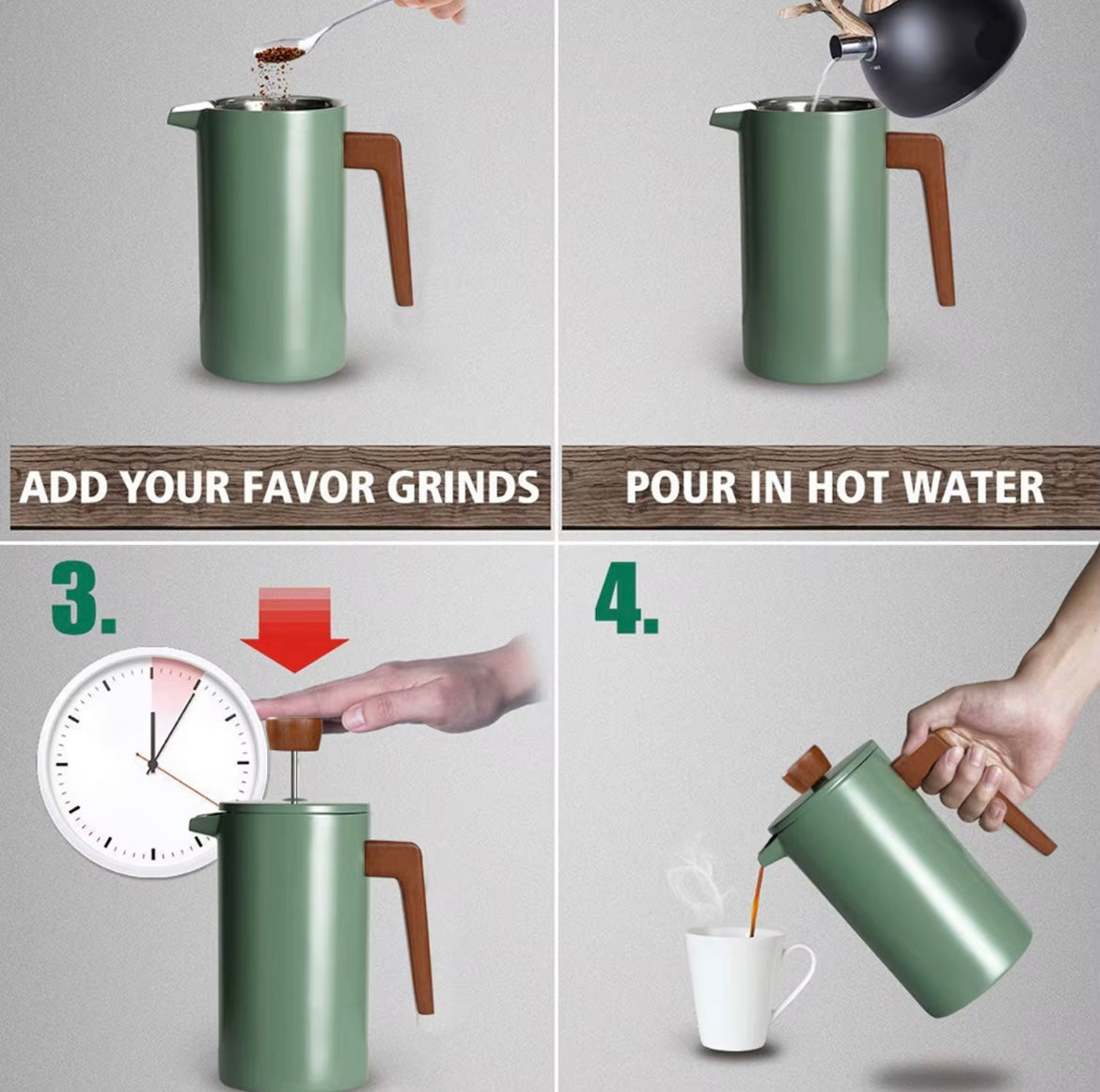 ADD YOUR FAVOR GRINDS

POUR IN HOT WATER

3.

4.